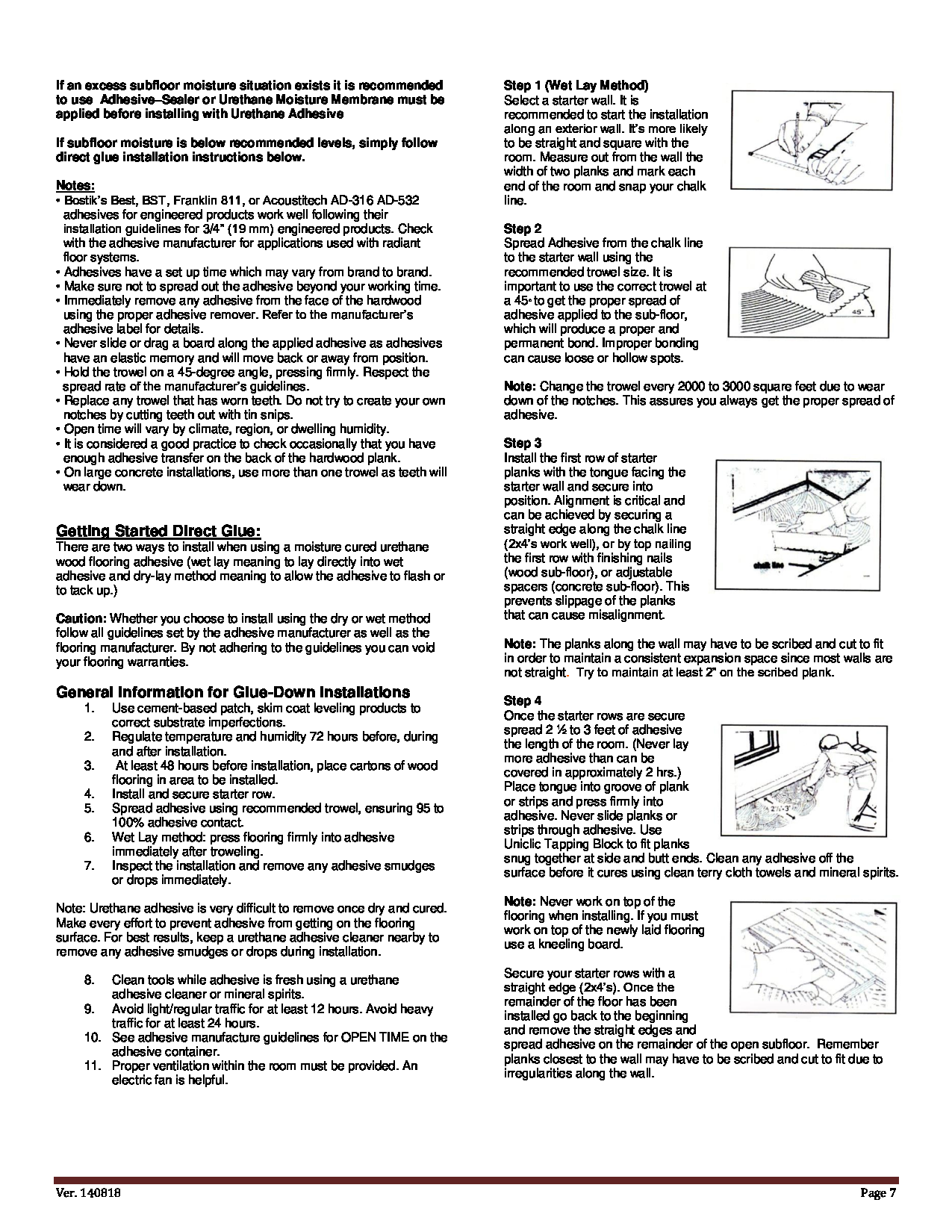 If an excess subfloor moisture situation exists it is recommended to use Adhesive–Sealer or Urethane Moisture Membrane must be applied before installing with Urethane Adhesive

If subfloor moisture is below recommended levels, simply follow direct glue installation instructions below.

Notes:
• Bostik's Best, BST, Franklin 811, or Acoustitech AD-316 AD-532 adhesives for engineered products work well following their installation guidelines for 3/4" (19 mm) engineered products. Check with the adhesive manufacturer for applications used with radiant floor systems.
• Adhesives have a set up time which may vary from brand to brand.
• Make sure not to spread out the adhesive beyond your working time.
• Immediately remove any adhesive from the face of the hardwood using the proper adhesive remover. Refer to the manufacturer's adhesive label for details.
• Never slide or drag a board along the applied adhesive as adhesives have an elastic memory and will move back or away from position.
• Hold the trowel on a 45-degree angle, pressing firmly. Respect the spread rate of the manufacturer's guidelines.
• Replace any trowel that has worn teeth. Do not try to create your own notches by cutting teeth out with tin snips.
• Open time will vary by climate, region, or dwelling humidity.
• It is considered a good practice to check occasionally that you have enough adhesive transfer on the back of the hardwood plank.
• On large concrete installations, use more than one trowel as teeth will wear down.

Getting Started Direct Glue:
There are two ways to install when using a moisture cured urethane wood flooring adhesive (wet lay meaning to lay directly into wet adhesive and dry-lay method meaning to allow the adhesive to flash or to tack up.)

Caution: Whether you choose to install using the dry or wet method follow all guidelines set by the adhesive manufacturer as well as the flooring manufacturer. By not adhering to the guidelines you can void your flooring warranties.

General Information for Glue-Down Installations
1. Use cement-based patch, skim coat leveling products to correct substrate imperfections.
2. Regulate temperature and humidity 72 hours before, during and after installation.
3. At least 48 hours before installation, place cartons of wood flooring in area to be installed.
4. Install and secure starter row.
5. Spread adhesive using recommended trowel, ensuring 95 to 100% adhesive contact.
6. Wet Lay method: press flooring firmly into adhesive immediately after troweling.
7. Inspect the installation and remove any adhesive smudges or drops immediately.

Note: Urethane adhesive is very difficult to remove once dry and cured. Make every effort to prevent adhesive from getting on the flooring surface. For best results, keep a urethane adhesive cleaner nearby to remove any adhesive smudges or drops during installation.

8. Clean tools while adhesive is fresh using a urethane adhesive cleaner or mineral spirits.
9. Avoid light/regular traffic for at least 12 hours. Avoid heavy traffic for at least 24 hours.
10. See adhesive manufacture guidelines for OPEN TIME on the adhesive container.
11. Proper ventilation within the room must be provided. An electric fan is helpful.

Step 1 (Wet Lay Method)
Select a starter wall. It is recommended to start the installation along an exterior wall. It's more likely to be straight and square with the room. Measure out from the wall the width of two planks and mark each end of the room and snap your chalk line.

Step 2
Spread Adhesive from the chalk line to the starter wall using the recommended trowel size. It is important to use the correct trowel at a 45° to get the proper spread of adhesive applied to the sub-floor, which will produce a proper and permanent bond. Improper bonding can cause loose or hollow spots.

45°

Note: Change the trowel every 2000 to 3000 square feet due to wear down of the notches. This assures you always get the proper spread of adhesive.

Step 3
Install the first row of starter planks with the tongue facing the starter wall and secure into position. Alignment is critical and can be achieved by securing a straight edge along the chalk line (2x4's work well), or by top nailing the first row with finishing nails (wood sub-floor), or adjustable spacers (concrete sub-floor). This prevents slippage of the planks that can cause misalignment.

chalk line

Note: The planks along the wall may have to be scribed and cut to fit in order to maintain a consistent expansion space since most walls are not straight. Try to maintain at least 2" on the scribed plank.

Step 4
Once the starter rows are secure spread 2 ½ to 3 feet of adhesive the length of the room. (Never lay more adhesive than can be covered in approximately 2 hrs.) Place tongue into groove of plank or strips and press firmly into adhesive. Never slide planks or strips through adhesive. Use Uniclic Tapping Block to fit planks snug together at side and butt ends. Clean any adhesive off the surface before it cures using clean terry cloth towels and mineral spirits.

2½-3'

Note: Never work on top of the flooring when installing. If you must work on top of the newly laid flooring use a kneeling board.

Secure your starter rows with a straight edge (2x4's). Once the remainder of the floor has been installed go back to the beginning and remove the straight edges and spread adhesive on the remainder of the open subfloor. Remember planks closest to the wall may have to be scribed and cut to fit due to irregularities along the wall.

Ver. 140818
Page 7